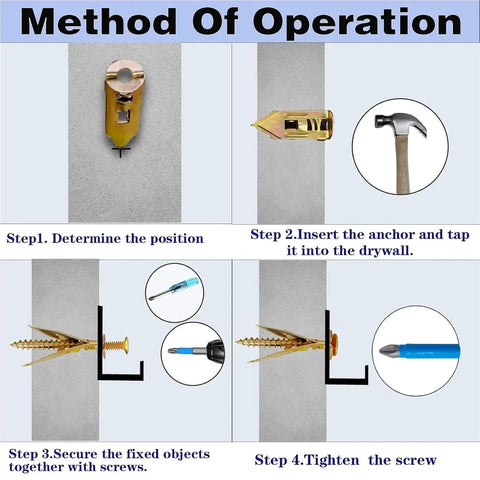 Method Of Operation

Step1. Determine the position

Step 2.Insert the anchor and tap it into the drywall.

Step 3.Secure the fixed objects together with screws.

Step 4.Tighten the screw