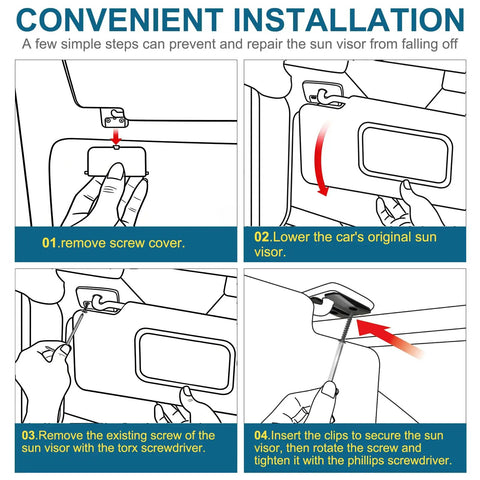 CONVENIENT INSTALLATION

A few simple steps can prevent and repair the sun visor from falling off

01.remove screw cover.

02.Lower the car's original sun visor.

03.Remove the existing screw of the sun visor with the torx screwdriver.

04.Insert the clips to secure the sun visor, then rotate the screw and tighten it with the phillips screwdriver.