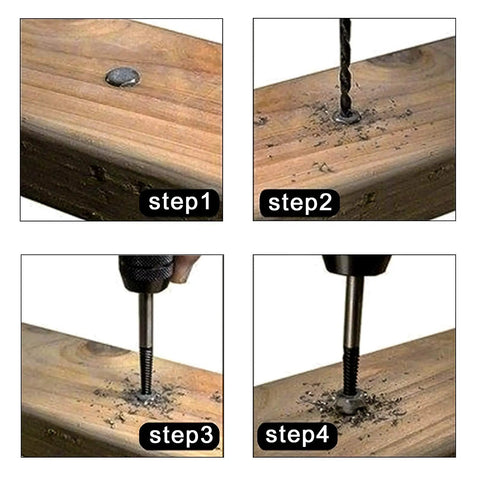 step1

step2

step3

step4