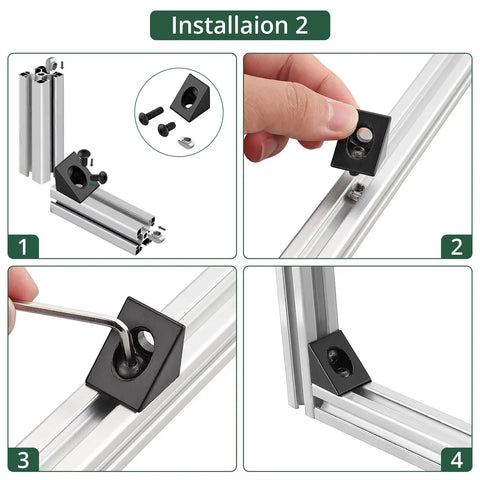 Installaion 2

1

2

3

4