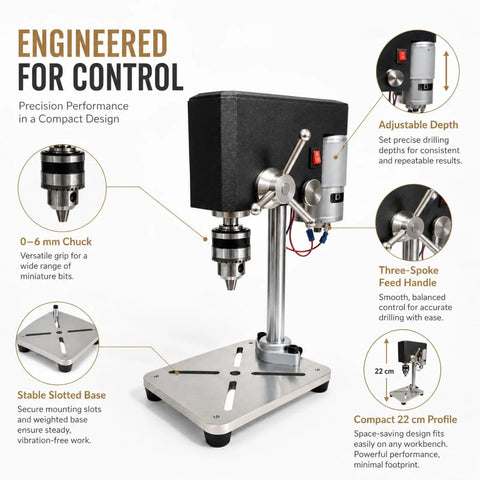 ENGINEERED
FOR CONTROL

Precision Performance in a Compact Design

0–6 mm Chuck

Versatile grip for a wide range of miniature bits.

Stable Slotted Base

Secure mounting slots and weighted base ensure steady, vibration-free work.

Adjustable Depth

Set precise drilling depths for consistent and repeatable results.

Three-Spoke Feed Handle

Smooth, balanced control for accurate drilling with ease.

22 cm

Compact 22 cm Profile

Space-saving design fits easily on any workbench. Powerful performance, minimal footprint.