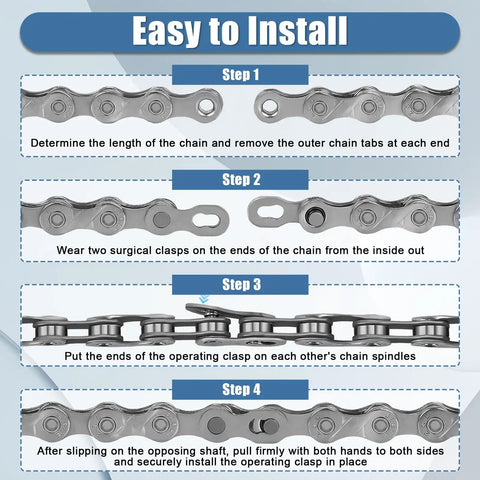 Easy to Install

Step 1

Determine the length of the chain and remove the outer chain tabs at each end

Step 2

Wear two surgical clasps on the ends of the chain from the inside out

Step 3

Put the ends of the operating clasp on each other's chain spindles

Step 4

After slipping on the opposing shaft, pull firmly with both hands to both sides and securely install the operating clasp in place