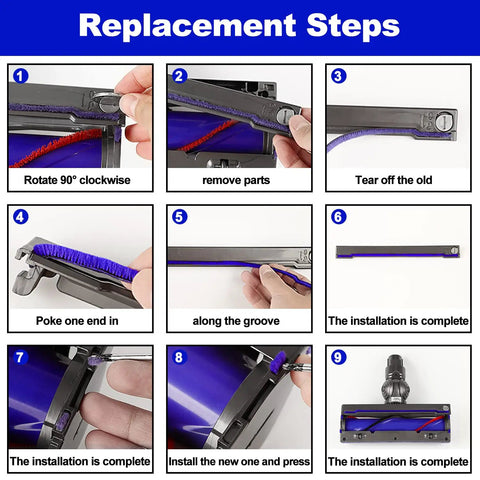 Replacement Steps

1
Rotate 90° clockwise

2
remove parts

3
Tear off the old

4
Poke one end in

5
along the groove

6
The installation is complete

7
The installation is complete

8
Install the new one and press

9
The installation is complete