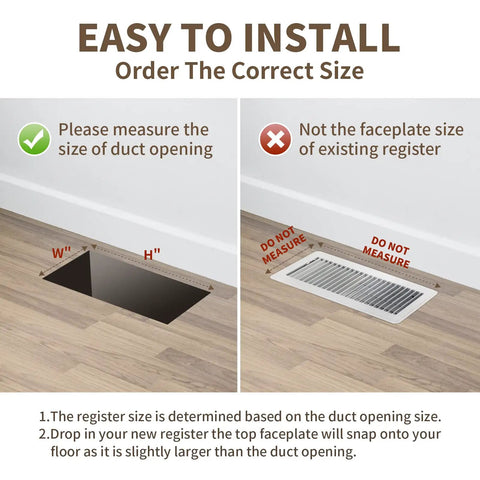 EASY TO INSTALL
Order The Correct Size

Please measure the size of duct opening

W"

H"

Not the faceplate size of existing register

DO NOT MEASURE

DO NOT MEASURE

1.The register size is determined based on the duct opening size.
2.Drop in your new register the top faceplate will snap onto your floor as it is slightly larger than the duct opening.