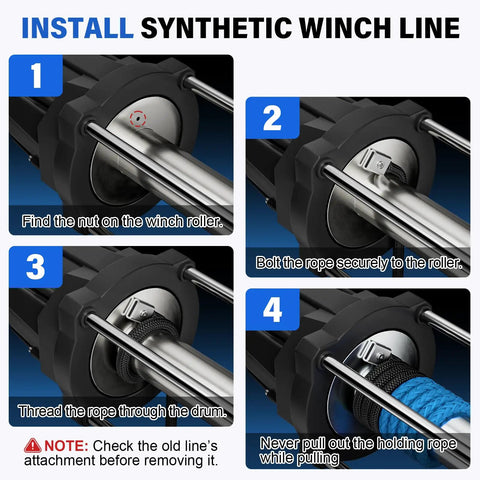 INSTALL SYNTHETIC WINCH LINE

1

Find the nut on the winch roller.

2

Bolt the rope securely to the roller.

3

Thread the rope through the drum.

4

Never pull out the holding rope while pulling

NOTE: Check the old line's attachment before removing it.