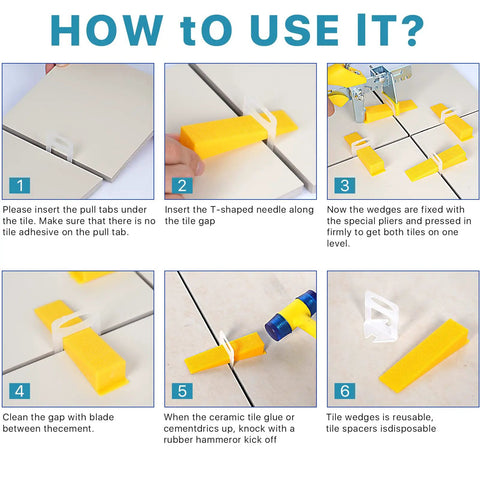 HOW tO USE IT?

1

Please insert the pull tabs under the tile. Make sure that there is no tile adhesive on the pull tab.

2

Insert the T-shaped needle along the tile gap

3

Now the wedges are fixed with the special pliers and pressed in firmly to get both tiles on one level.

4

Clean the gap with blade between thecement.

5

When the ceramic tile glue or cementdrics up, knock with a rubber hammeror kick off

6

Tile wedges is reusable, tile spacers isdisposable