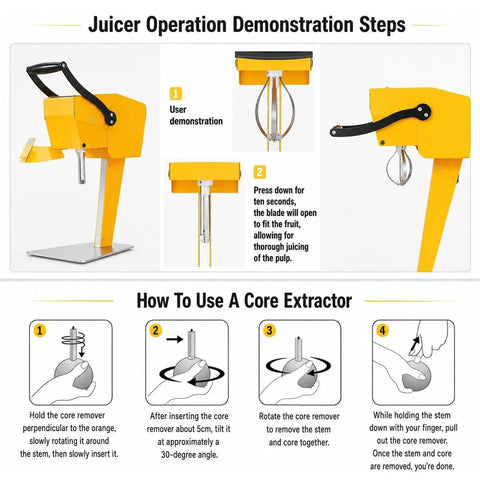 Juicer Operation Demonstration Steps

1
User demonstration

2
Press down for ten seconds, the blade will open to fit the fruit, allowing for thorough juicing of the pulp.

How To Use A Core Extractor

1
Hold the core remover perpendicular to the orange, slowly rotating it around the stem, then slowly insert it.

2
After inserting the core remover about 5cm, tilt it at approximately a 30-degree angle.

3
Rotate the core remover to remove the stem and core together.

4
While holding the stem down with your finger, pull out the core remover. Once the stem and core are removed, you're done.