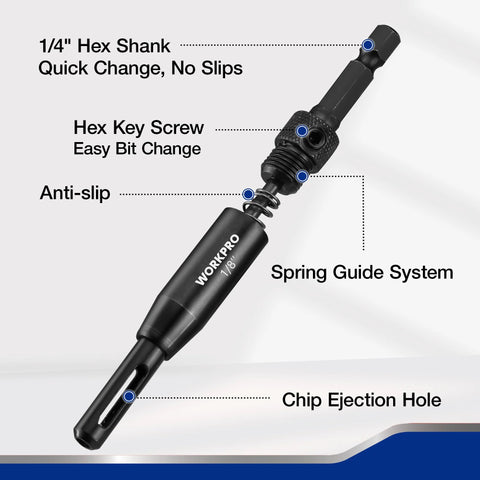 1/4" Hex Shank
Quick Change, No Slips

Hex Key Screw
Easy Bit Change

Anti-slip

WORKPRO
1/8"

Spring Guide System

Chip Ejection Hole