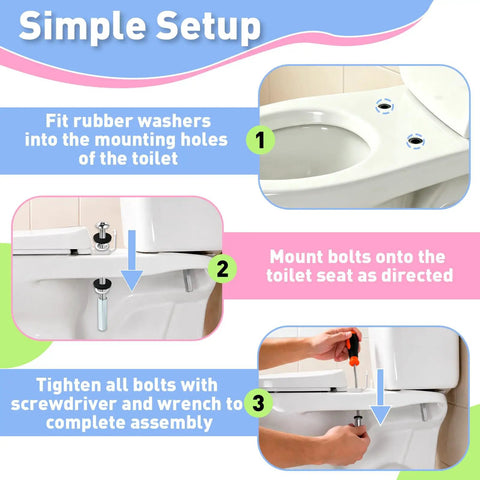 Simple Setup

Fit rubber washers into the mounting holes of the toilet

1

2

Mount bolts onto the toilet seat as directed

Tighten all bolts with screwdriver and wrench to complete assembly

3