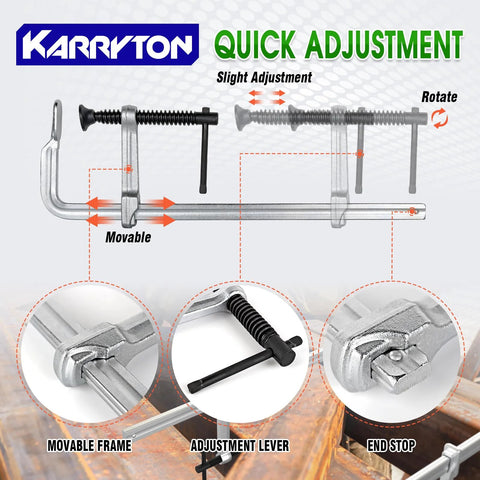 KARRYTON

QUICK ADJUSTMENT

Slight Adjustment

Rotate

Movable

MOVABLE FRAME

ADJUSTMENT LEVER

END STOP