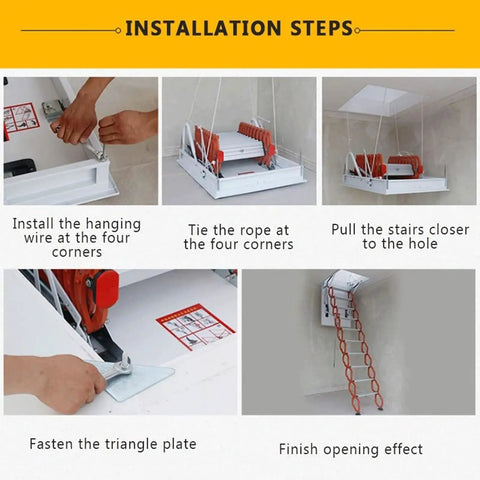 INSTALLATION STEPS

Install the hanging wire at the four corners

Tie the rope at the four corners

Pull the stairs closer to the hole

Fasten the triangle plate

Finish opening effect