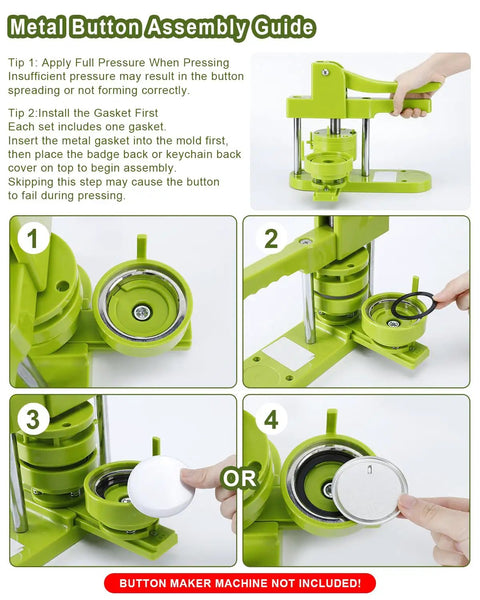 Metal Button Assembly Guide

Tip 1: Apply Full Pressure When Pressing
Insufficient pressure may result in the button spreading or not forming correctly.

Tip 2:Install the Gasket First
Each set includes one gasket.
Insert the metal gasket into the mold first, then place the badge back or keychain back cover on top to begin assembly.
Skipping this step may cause the button to fail during pressing.

1

2

3

OR

4

BUTTON MAKER MACHINE NOT INCLUDED!