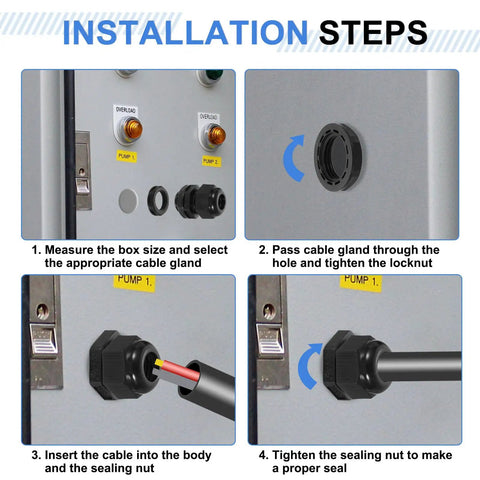 INSTALLATION STEPS

OVERLOAD

PUMP 1.

OVERLOAD

PUMP 2.

1. Measure the box size and select the appropriate cable gland

2. Pass cable gland through the hole and tighten the locknut

PUMP 1.

PUMP 1.

3. Insert the cable into the body and the sealing nut

4. Tighten the sealing nut to make a proper seal