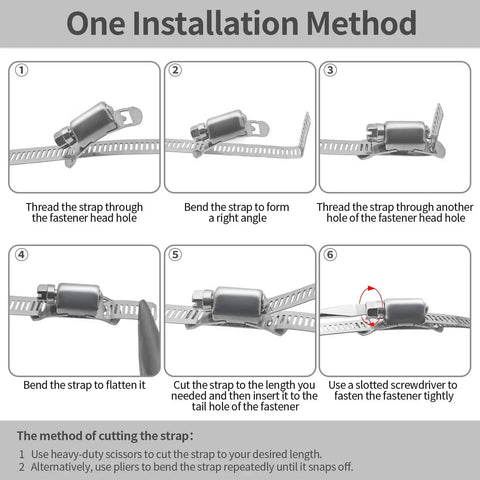 One Installation Method

①

Thread the strap through the fastener head hole

②

Bend the strap to form a right angle

③

Thread the strap through another hole of the fastener head hole

④

Bend the strap to flatten it

⑤

Cut the strap to the length you needed and then insert it to the tail hole of the fastener

⑥

Use a slotted screwdriver to fasten the fastener tightly

The method of cutting the strap:

1 Use heavy-duty scissors to cut the strap to your desired length.
2 Alternatively, use pliers to bend the strap repeatedly until it snaps off.