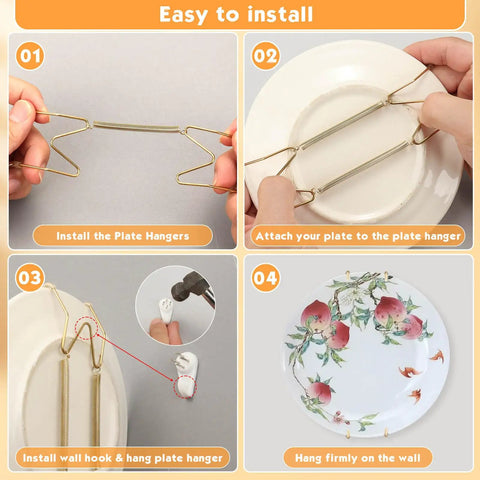 Easy to install

01

Install the Plate Hangers

02

Attach your plate to the plate hanger

03

Install wall hook & hang plate hanger

04

Hang firmly on the wall