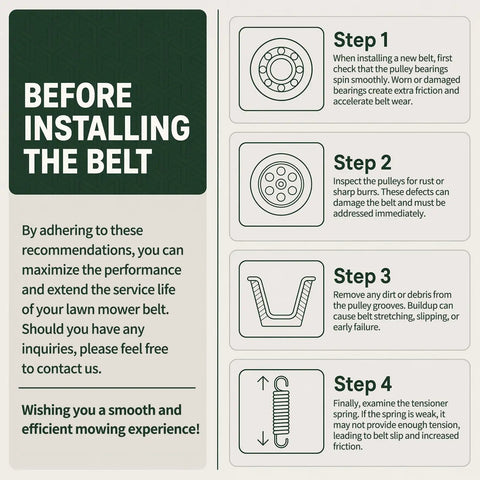 BEFORE INSTALLING THE BELT

By adhering to these recommendations, you can maximize the performance and extend the service life of your lawn mower belt. Should you have any inquiries, please feel free to contact us.

Wishing you a smooth and efficient mowing experience!

Step 1
When installing a new belt, first check that the pulley bearings spin smoothly. Worn or damaged bearings create extra friction and accelerate belt wear.

Step 2
Inspect the pulleys for rust or sharp burrs. These defects can damage the belt and must be addressed immediately.

Step 3
Remove any dirt or debris from the pulley grooves. Buildup can cause belt stretching, slipping, or early failure.

Step 4
Finally, examine the tensioner spring. If the spring is weak, it may not provide enough tension, leading to belt slip and increased friction.