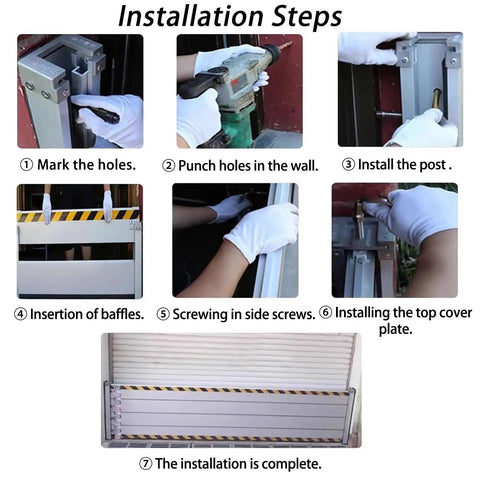 Installation Steps

① Mark the holes.

② Punch holes in the wall.

③ Install the post .

④ Insertion of baffles.

⑤ Screwing in side screws.

⑥ Installing the top cover plate.

⑦ The installation is complete.