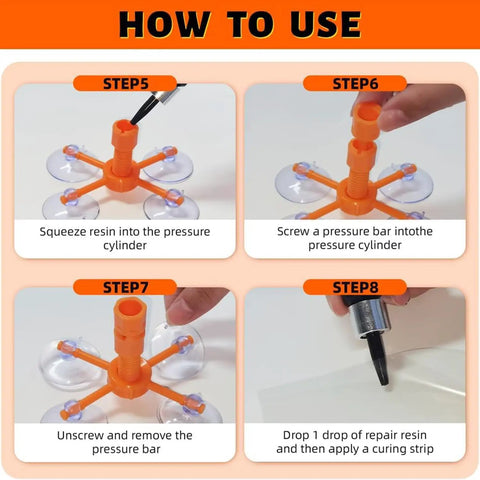 HOW TO USE

STEP5

Squeeze resin into the pressure cylinder

STEP6

Screw a pressure bar intothe pressure cylinder

STEP7

Unscrew and remove the pressure bar

STEP8

Drop 1 drop of repair resin and then apply a curing strip