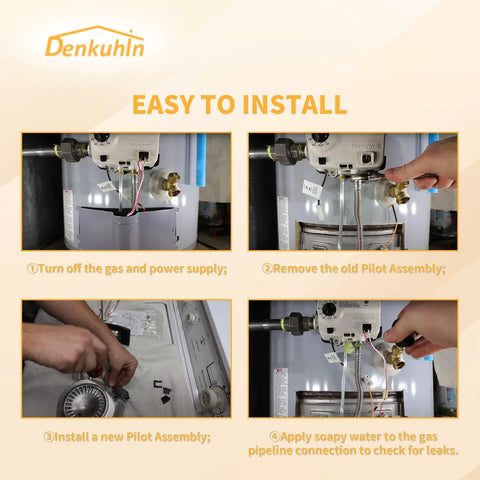 Denkuhln

EASY TO INSTALL

①Turn off the gas and power supply;

②Remove the old Pilot Assembly;

③Install a new Pilot Assembly;

④Apply soapy water to the gas pipeline connection to check for leaks.