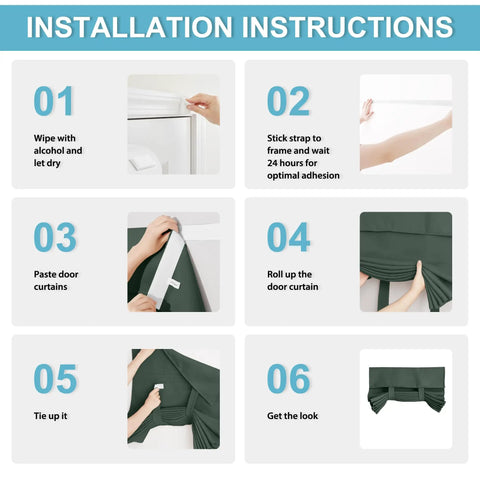 INSTALLATION INSTRUCTIONS

01

Wipe with alcohol and let dry

02

Stick strap to frame and wait 24 hours for optimal adhesion

03

Paste door curtains

04

Roll up the door curtain

05

Tie up it

06

Get the look