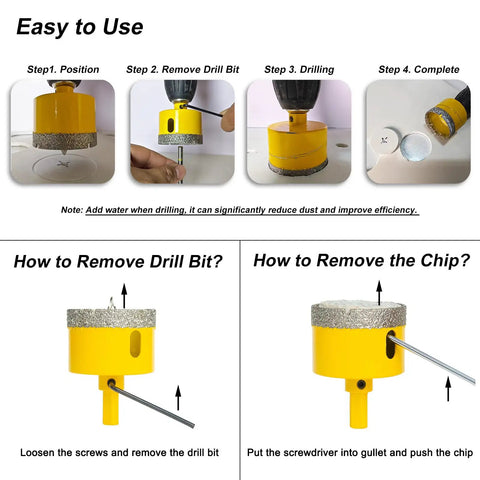 Easy to Use

Step1. Position

Step 2. Remove Drill Bit

Step 3. Drilling

Step 4. Complete

Note: Add water when drilling, it can significantly reduce dust and improve efficiency.

How to Remove Drill Bit?

Loosen the screws and remove the drill bit

How to Remove the Chip?

Put the screwdriver into gullet and push the chip