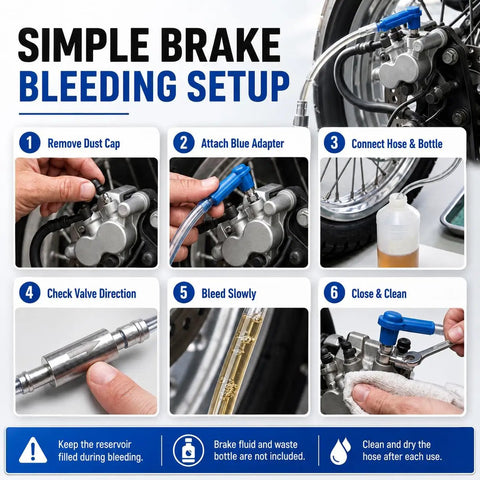 SIMPLE BRAKE
BLEEDING SETUP

1 Remove Dust Cap

2 Attach Blue Adapter

3 Connect Hose & Bottle

4 Check Valve Direction

5 Bleed Slowly

6 Close & Clean

Keep the reservoir filled during bleeding.

Brake fluid and waste bottle are not included.

Clean and dry the hose after each use.