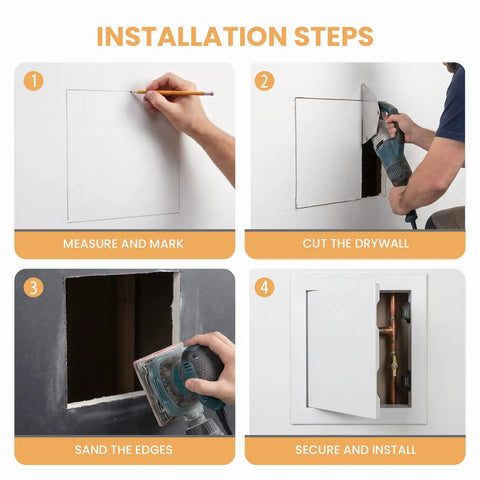 INSTALLATION STEPS

1

MEASURE AND MARK

2

CUT THE DRYWALL

3

SAND THE EDGES

4

SECURE AND INSTALL