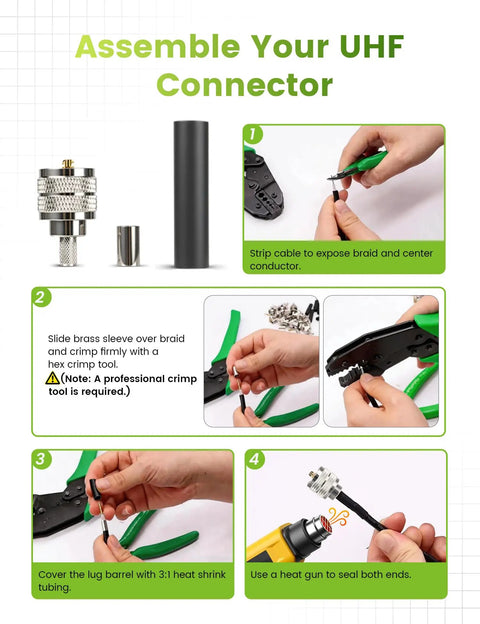 Assemble Your UHF Connector

1

Strip cable to expose braid and center conductor.

2

Slide brass sleeve over braid and crimp firmly with a hex crimp tool.
(Note: A professional crimp tool is required.)

3

Cover the lug barrel with 3:1 heat shrink tubing.

4

Use a heat gun to seal both ends.