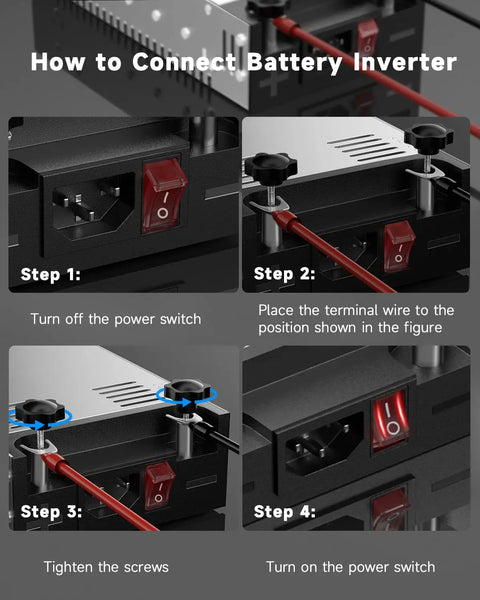 How to Connect Battery Inverter

Step 1:

Turn off the power switch

Step 2:

Place the terminal wire to the position shown in the figure

Step 3:

Tighten the screws

Step 4:

Turn on the power switch