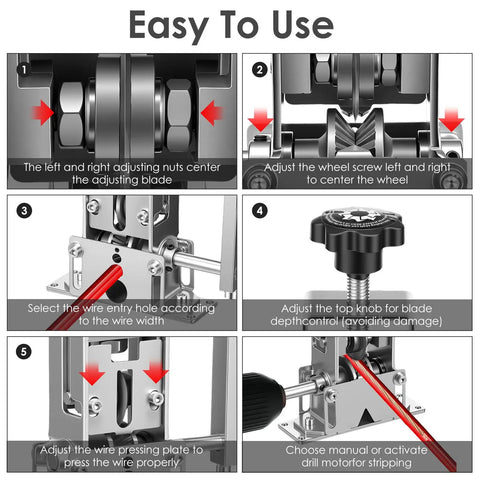 Easy To Use

1
The left and right adjusting nuts center the adjusting blade

2
Adjust the wheel screw left and right to center the wheel

3
Select the wire entry hole according to the wire width

4
Adjust the top knob for blade depthcontrol (avoiding damage)

5
Adjust the wire pressing plate to press the wire properly

Choose manual or activate drill motorfor stripping