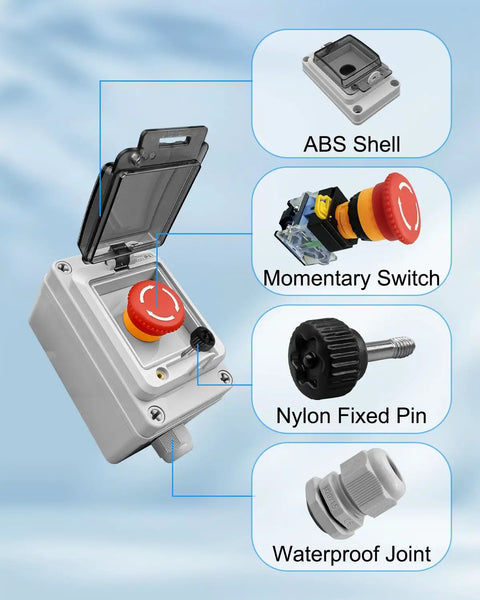 ABS Shell

Momentary Switch

Nylon Fixed Pin

Waterproof Joint