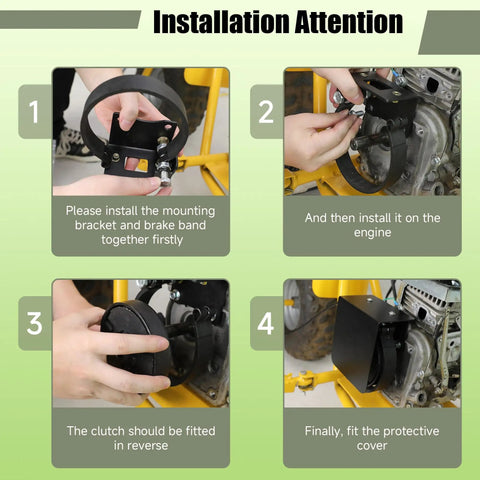 Installation Attention

1

Please install the mounting bracket and brake band together firstly

2

And then install it on the engine

3

The clutch should be fitted in reverse

4

Finally, fit the protective cover