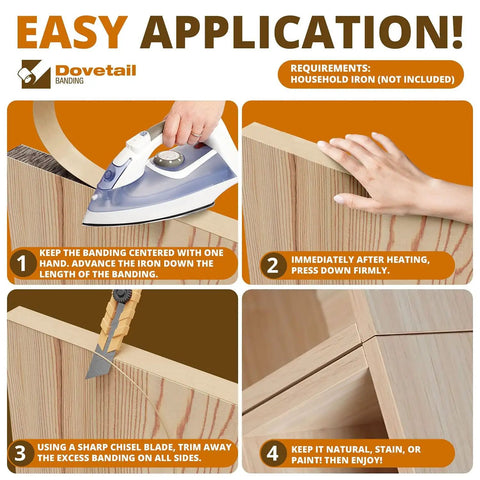 EASY APPLICATION!

Dovetail BANDING

REQUIREMENTS: HOUSEHOLD IRON (NOT INCLUDED)

1 KEEP THE BANDING CENTERED WITH ONE HAND. ADVANCE THE IRON DOWN THE LENGTH OF THE BANDING.

2 IMMEDIATELY AFTER HEATING, PRESS DOWN FIRMLY.

3 USING A SHARP CHISEL BLADE, TRIM AWAY THE EXCESS BANDING ON ALL SIDES.

4 KEEP IT NATURAL, STAIN, OR PAINT! THEN ENJOY!