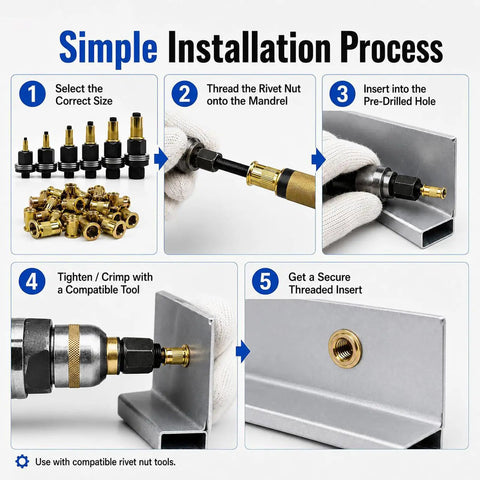 Simple Installation Process

1 Select the Correct Size

2 Thread the Rivet Nut onto the Mandrel

3 Insert into the Pre-Drilled Hole

4 Tighten / Crimp with a Compatible Tool

5 Get a Secure Threaded Insert

Use with compatible rivet nut tools.