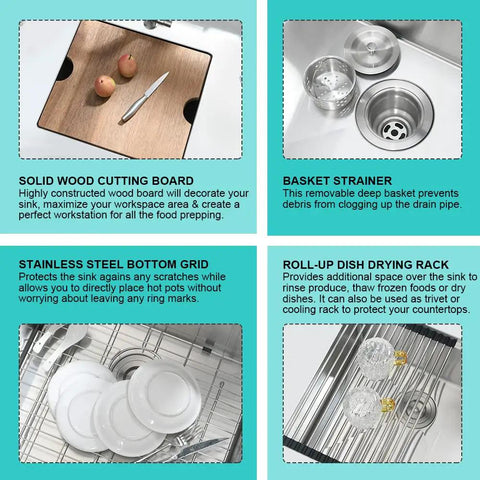 SOLID WOOD CUTTING BOARD
Highly constructed wood board will decorate your sink, maximize your workspace area & create a perfect workstation for all the food prepping.

BASKET STRAINER
This removable deep basket prevents debris from clogging up the drain pipe.

STAINLESS STEEL BOTTOM GRID
Protects the sink agains any scratches while allows you to directly place hot pots without worrying about leaving any ring marks.

ROLL-UP DISH DRYING RACK
Provides additional space over the sink to rinse produce, thaw frozen foods or dry dishes. It can also be used as trivet or cooling rack to protect your countertops.