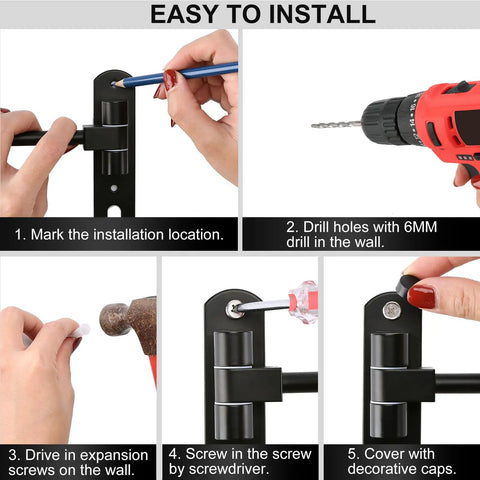 EASY TO INSTALL

1. Mark the installation location.

2. Drill holes with 6MM drill in the wall.

3. Drive in expansion screws on the wall.

4. Screw in the screw by screwdriver.

5. Cover with decorative caps.