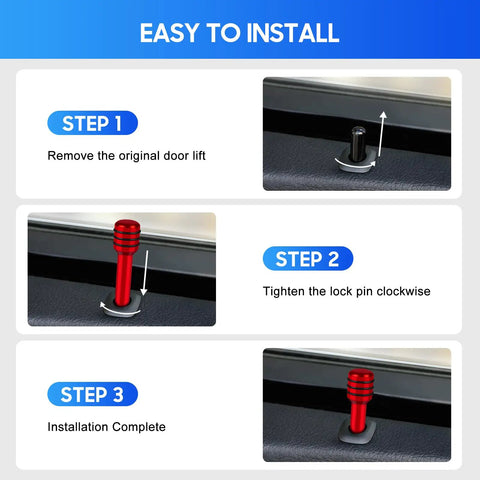 EASY TO INSTALL

STEP 1

Remove the original door lift

STEP 2

Tighten the lock pin clockwise

STEP 3

Installation Complete