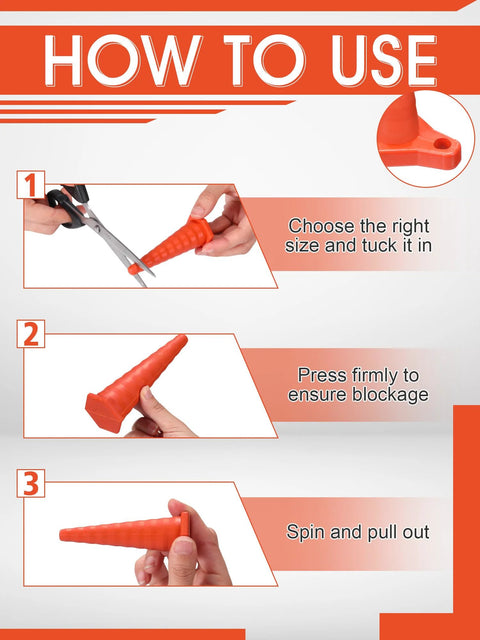 HOW TO USE

1

Choose the right size and tuck it in

2

Press firmly to ensure blockage

3

Spin and pull out