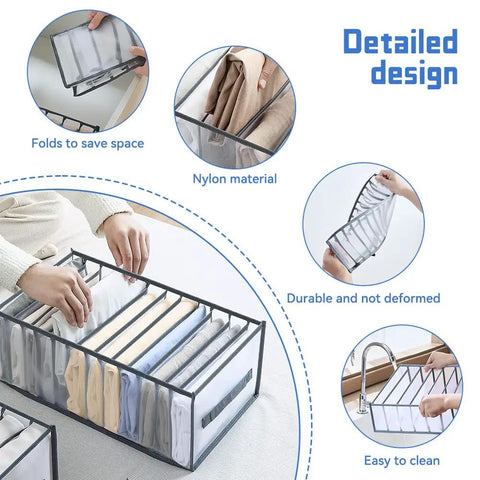 Detailed design

Folds to save space

Nylon material

Durable and not deformed

Easy to clean