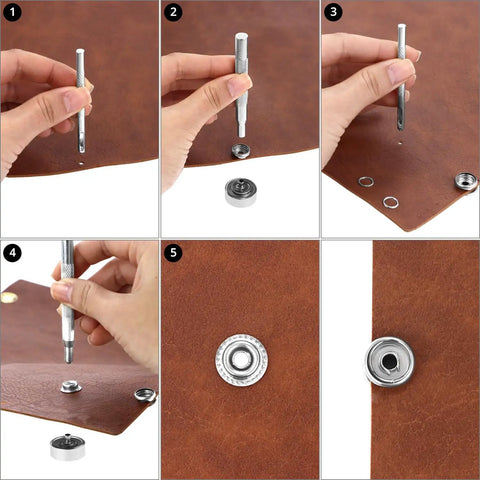 1

2

3

4

5