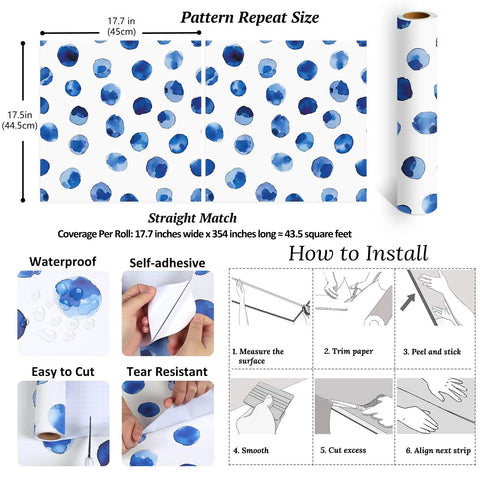 Pattern Repeat Size

17.7 in
(45cm)

17.5in
(44.5cm)

Straight Match

Coverage Per Roll: 17.7 inches wide x 354 inches long ≈ 43.5 square feet

Waterproof

Self-adhesive

Easy to Cut

Tear Resistant

How to Install

1. Measure the surface

2. Trim paper

3. Peel and stick

4. Smooth

5. Cut excess

6. Align next strip