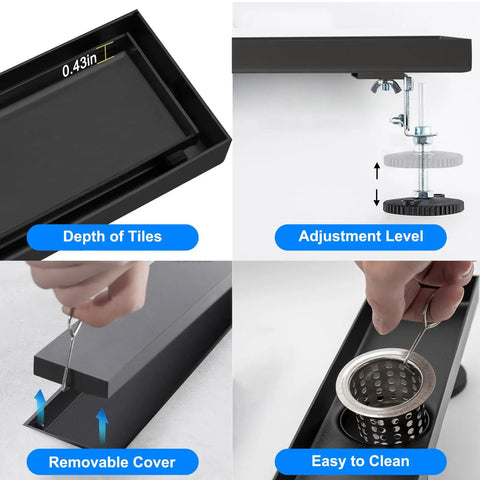 0.43in

Depth of Tiles

Adjustment Level

Removable Cover

Easy to Clean