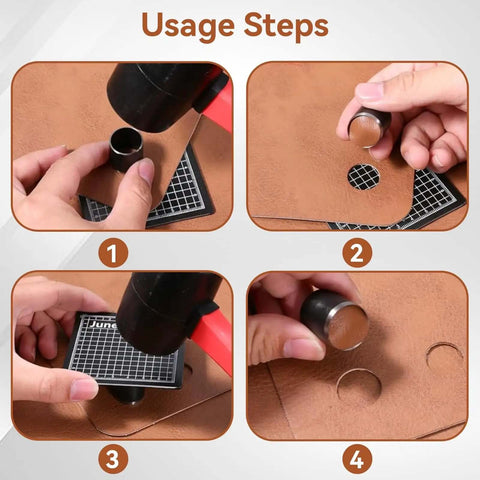 Usage Steps

1

2

June

3

4