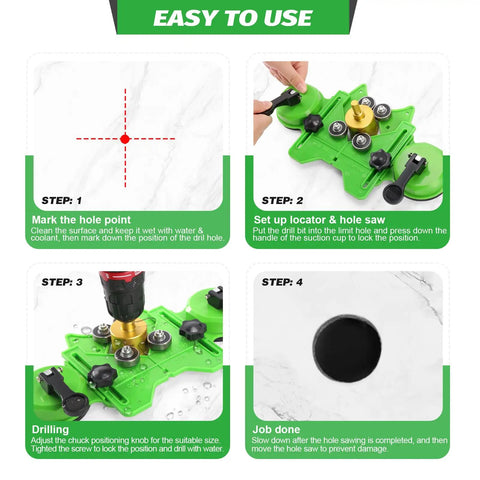 EASY TO USE

STEP: 1

Mark the hole point

Clean the surface and keep it wet with water & coolant, then mark down the position of the dril hole.

STEP: 2

Set up locator & hole saw

Put the drill bit into the limit hole and press down the handle of the suction cup to lock the position.

STEP: 3

Drilling

Adjust the chuck positioning knob for the suitable size. Tighted the screw to lock the position and drill with water.

STEP: 4

Job done

Slow down after the hole sawing is completed, and then move the hole saw to prevent damage.