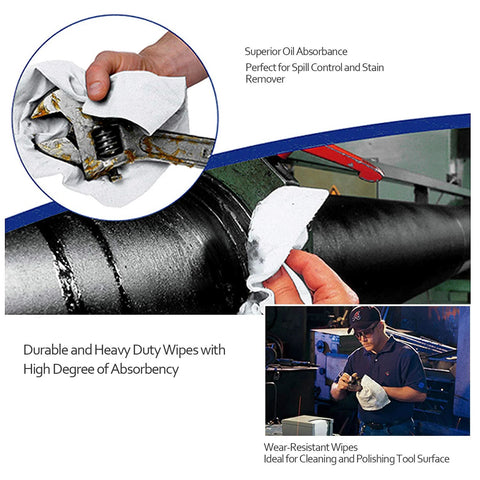 Superior Oil Absorbance
Perfect for Spill Control and Stain Remover

Durable and Heavy Duty Wipes with High Degree of Absorbency

Wear-Resistant Wipes
Ideal for Cleaning and Polishing Tool Surface