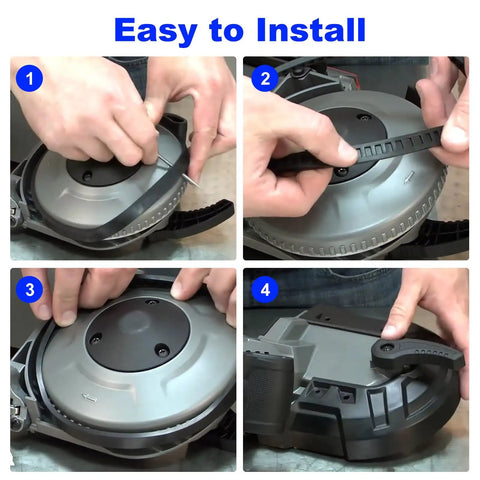 Easy to Install

1

2

3

4