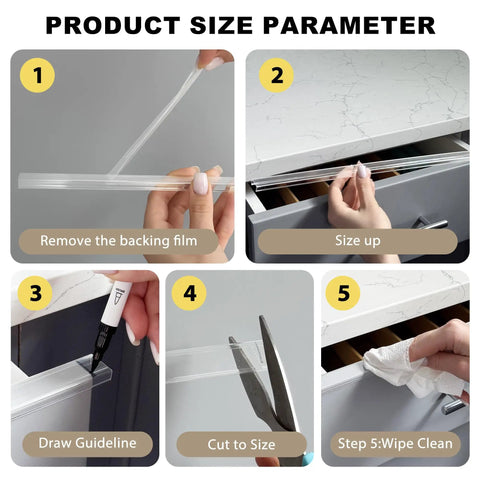 PRODUCT SIZE PARAMETER

1

Remove the backing film

2

Size up

3

Draw Guideline

4

Cut to Size

5

Step 5:Wipe Clean