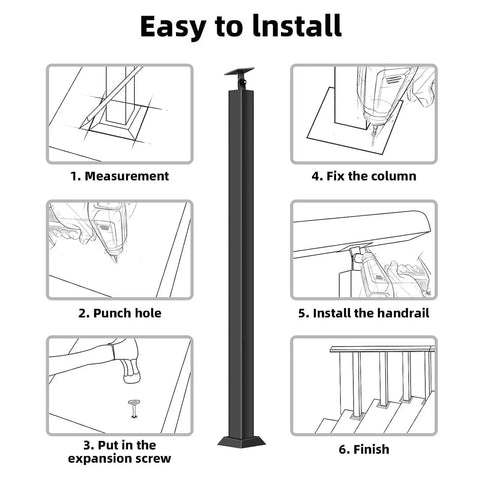 Easy to lnstall

1. Measurement

2. Punch hole

3. Put in the expansion screw

4. Fix the column

5. Install the handrail

6. Finish