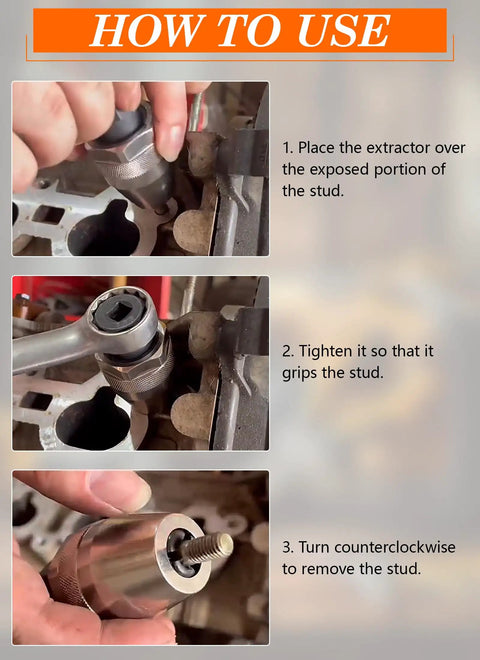 HOW TO USE

1. Place the extractor over the exposed portion of the stud.

2. Tighten it so that it grips the stud.

3. Turn counterclockwise to remove the stud.