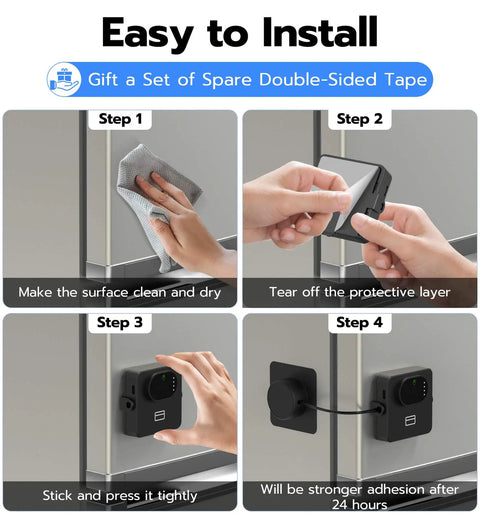 Easy to Install

Gift a Set of Spare Double-Sided Tape

Step 1

Make the surface clean and dry

Step 2

Tear off the protective layer

Step 3

Stick and press it tightly

Step 4

Will be stronger adhesion after 24 hours